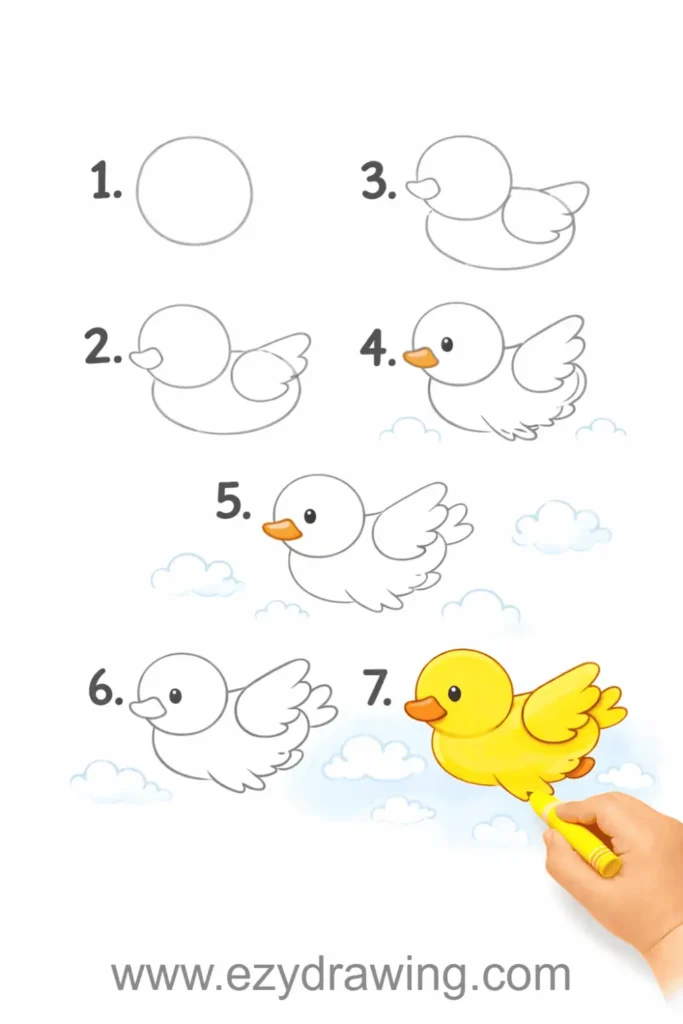 1.

3.

2.

4.

5.

6.

7.

www.ezydrawing.com