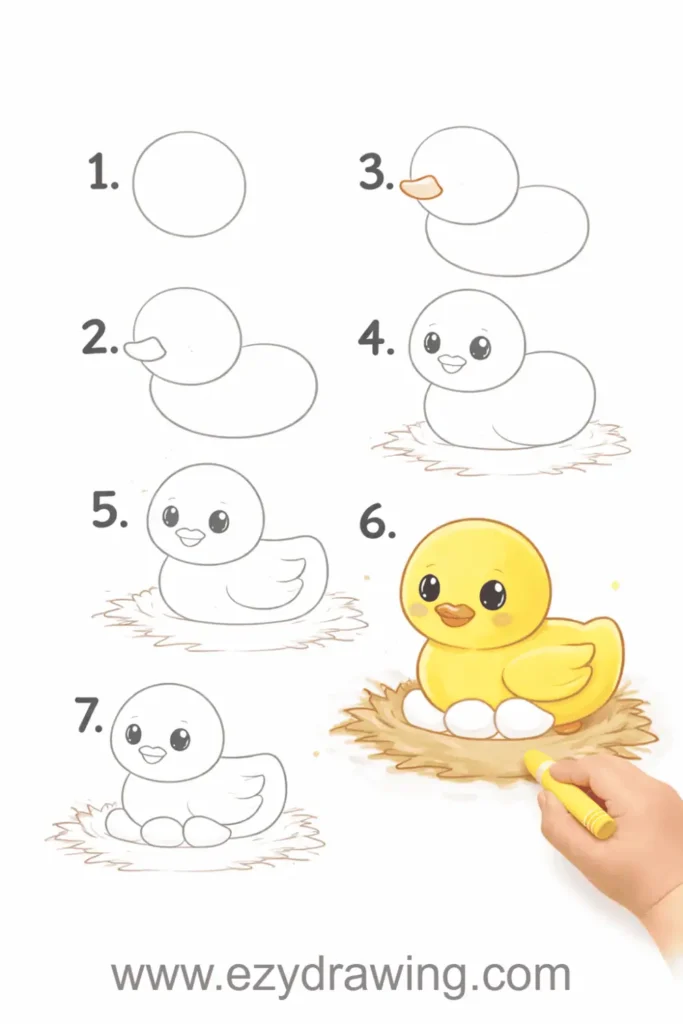 1.

3.

2.

4.

5.

6.

7.

www.ezydrawing.com