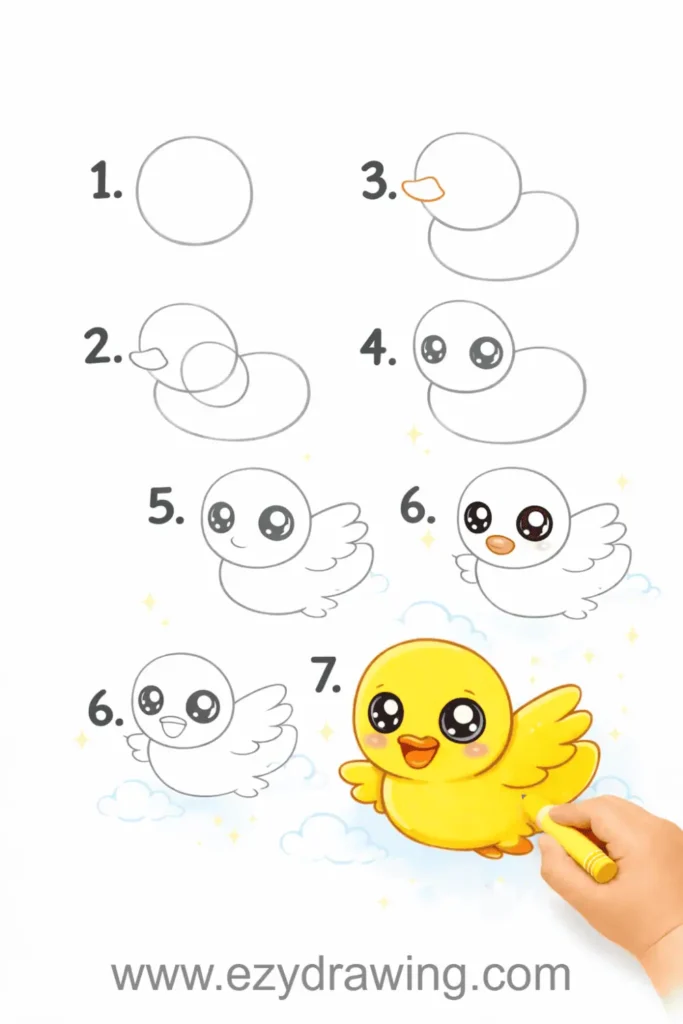 1.

3.

2.

4.

5.

6.

6.

7.

www.ezydrawing.com