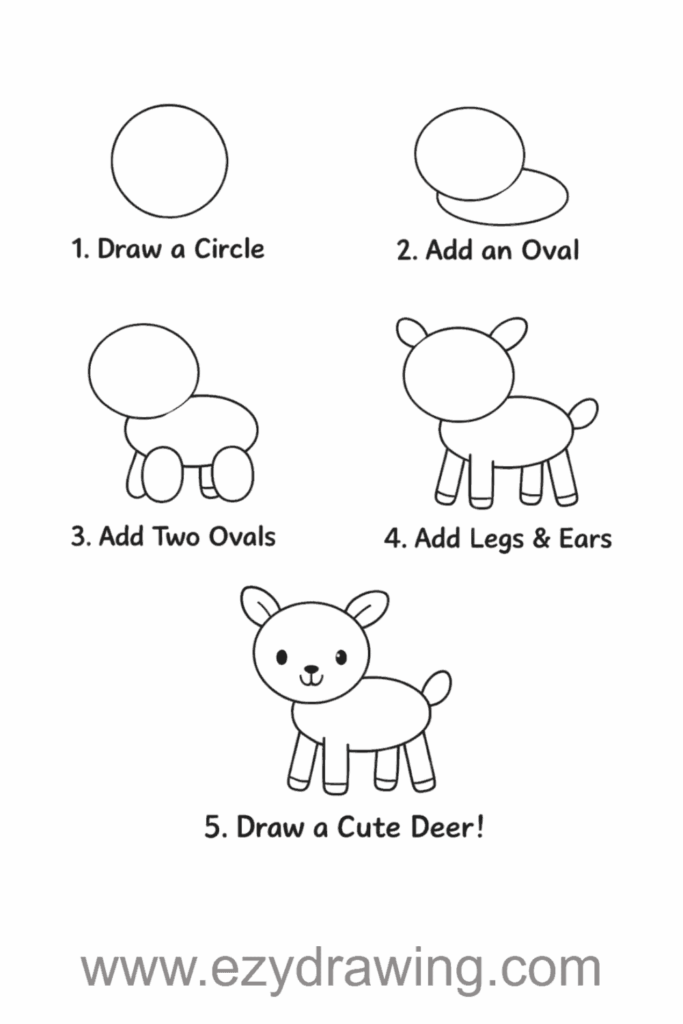 1. Draw a Circle

2. Add an Oval

3. Add Two Ovals

4. Add Legs & Ears

5. Draw a Cute Deer!

www.ezydrawing.com