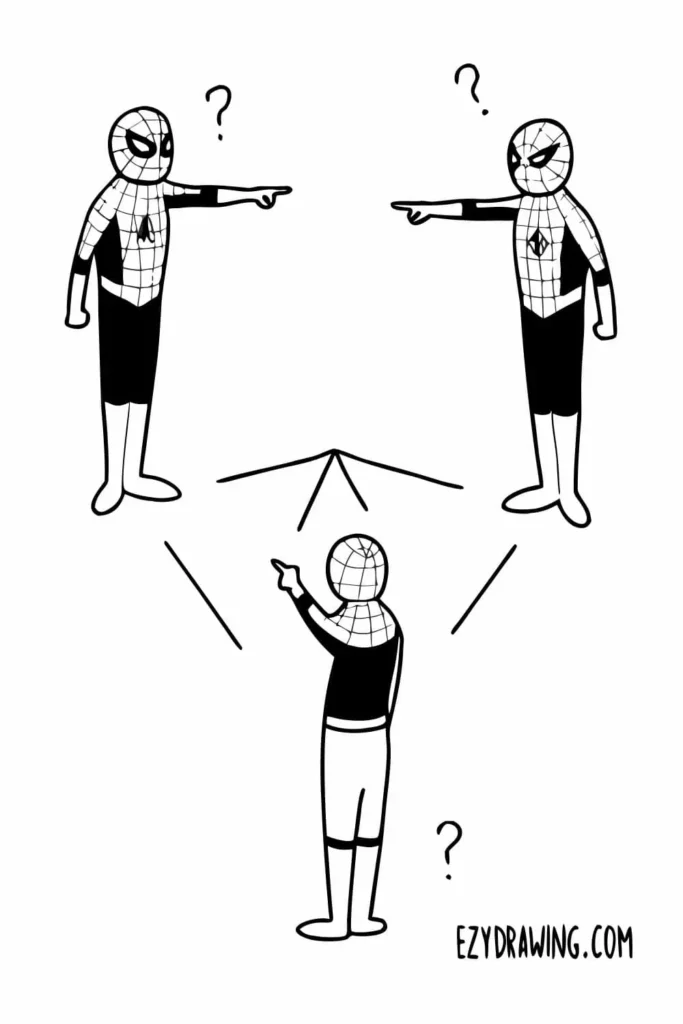 ?

?

?

EZYDRAWING.COM