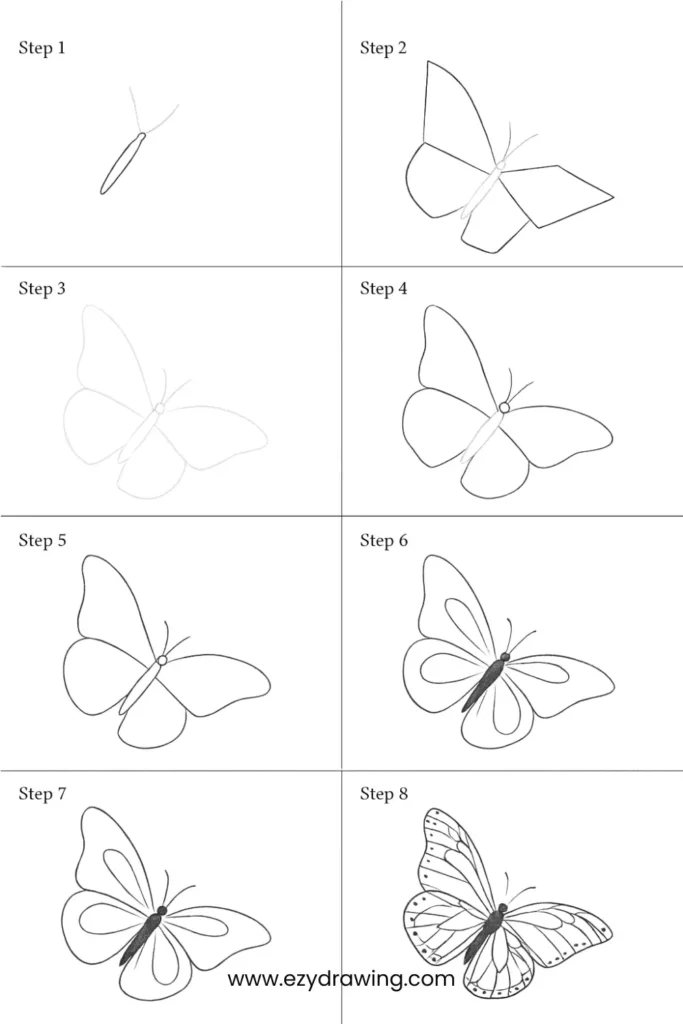 Step 1

Step 2

Step 3

Step 4

Step 5

Step 6

Step 7

Step 8

www.ezydrawing.com